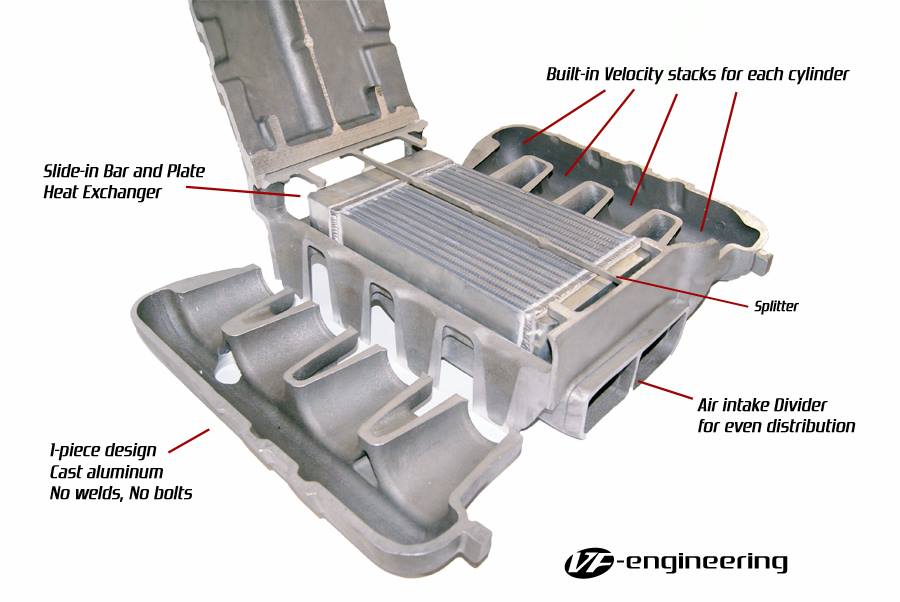 Built-in Velocity stacks for each cylinder

Slide-in Bar and Plate Heat Exchanger

Splitter

Air intake Divider for even distribution

1-piece design
Cast aluminum
No welds, No bolts

VF-engineering